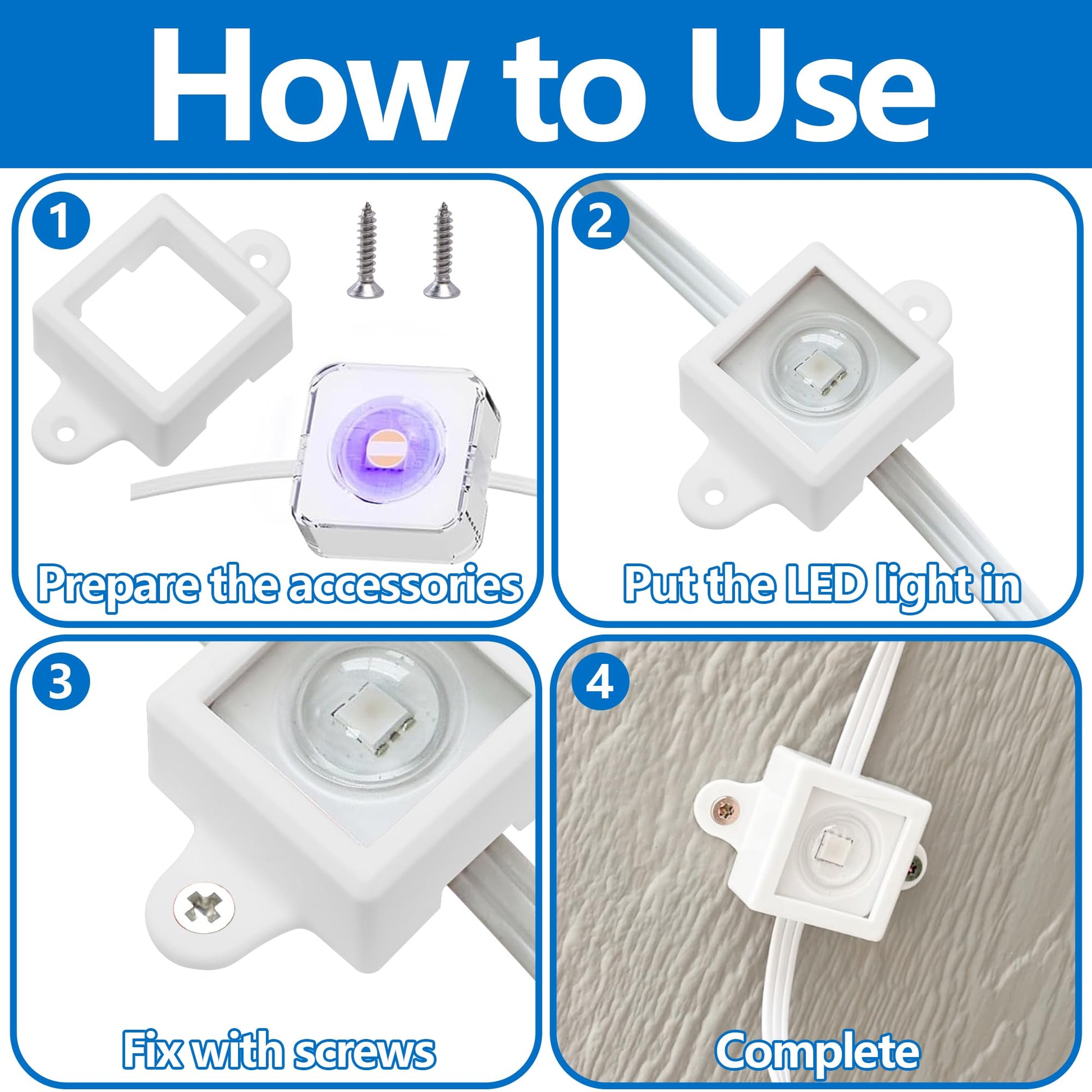 How to Use

1

Prepare the accessories

2

Put the LED light in

3

Fix with screws

4

Complete