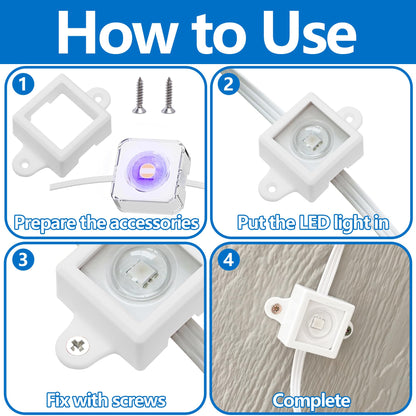 How to Use

1
Prepare the accessories

2
Put the LED light in

3
Fix with screws

4
Complete