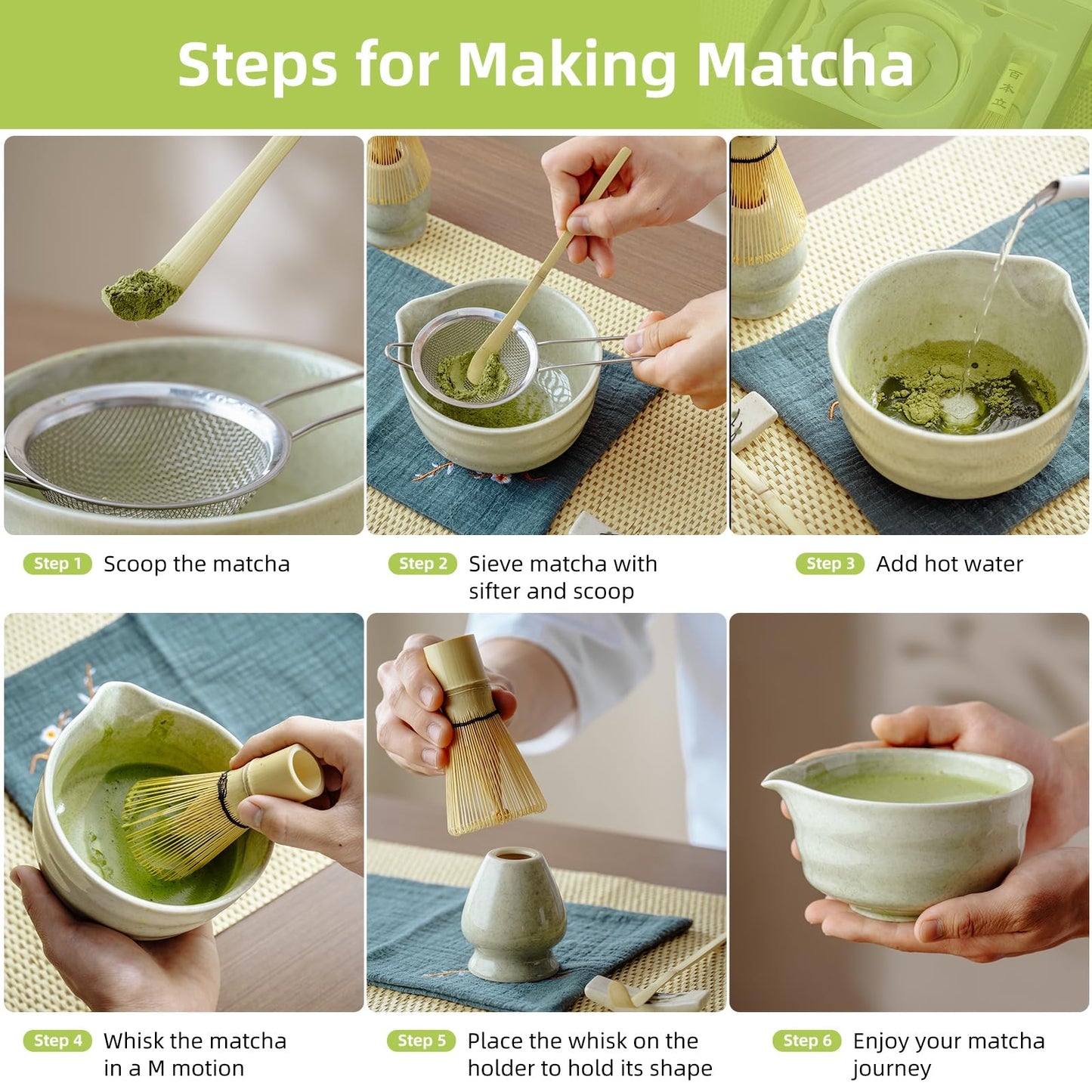 Steps for Making Matcha

百本立

Step 1 Scoop the matcha

Step 2 Sieve matcha with sifter and scoop

Step 3 Add hot water

Step 4 Whisk the matcha in a M motion

Step 5 Place the whisk on the holder to hold its shape

Step 6 Enjoy your matcha journey