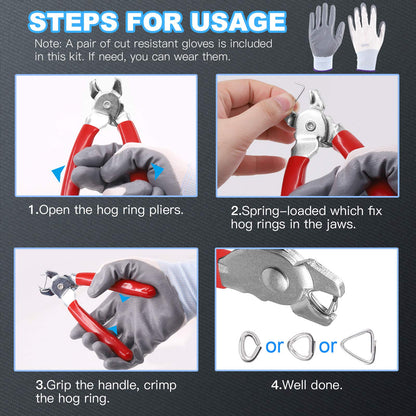 STEPS FOR USAGE

Note: A pair of cut resistant gloves is included in this kit. If need, you can wear them.

1.Open the hog ring pliers.

2.Spring-loaded which fix hog rings in the jaws.

3.Grip the handle, crimp the hog ring.

or or

4.Well done.