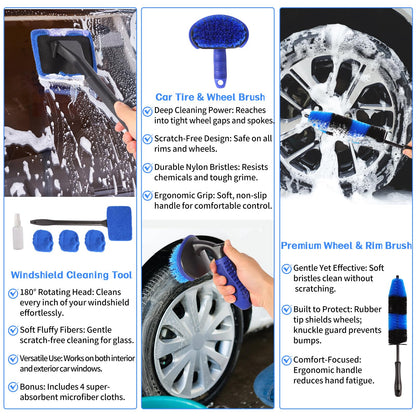 Windshield Cleaning Tool

180° Rotating Head: Cleans every inch of your windshield effortlessly.

Soft Fluffy Fibers: Gentle scratch-free cleaning for glass.

Versatile Use: Works on both interior and exterior car windows.

Bonus: Includes 4 super-absorbent microfiber cloths.

Car Tire & Wheel Brush

Deep Cleaning Power: Reaches into tight wheel gaps and spokes.

Scratch-Free Design: Safe on all rims and wheels.

Durable Nylon Bristles: Resists chemicals and tough grime.

Ergonomic Grip: Soft, non-slip handle for comfortable control.

Premium Wheel & Rim Brush

Gentle Yet Effective: Soft bristles clean without scratching.

Built to Protect: Rubber tip shields wheels; knuckle guard prevents bumps.

Comfort-Focused: Ergonomic handle reduces hand fatigue.