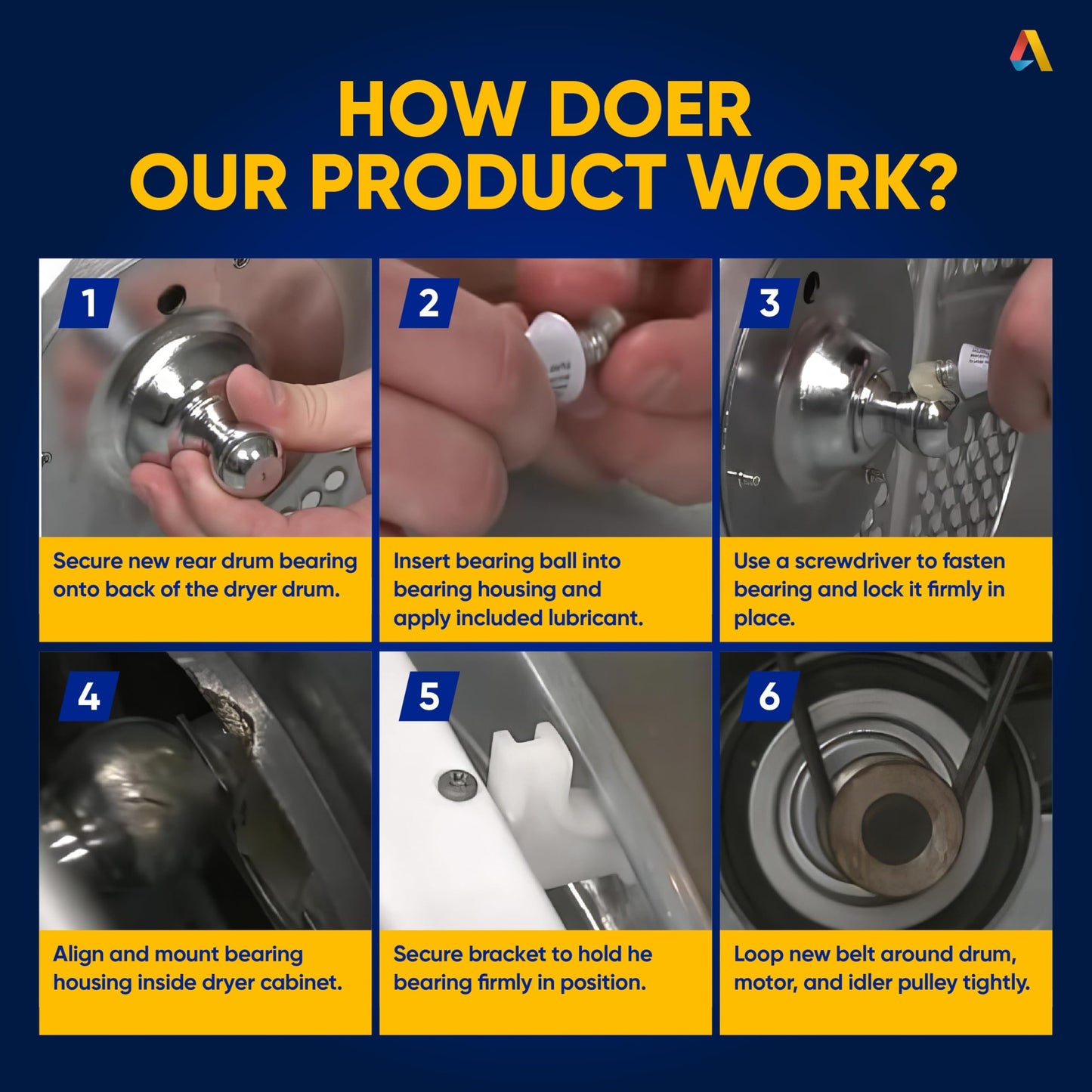 HOW DOER OUR PRODUCT WORK?

1

Secure new rear drum bearing onto back of the dryer drum.

2

Insert bearing ball into bearing housing and apply included lubricant.

3

Use a screwdriver to fasten bearing and lock it firmly in place.

4

Align and mount bearing housing inside dryer cabinet.

5

Secure bracket to hold he bearing firmly in position.

6

Loop new belt around drum, motor, and idler pulley tightly.