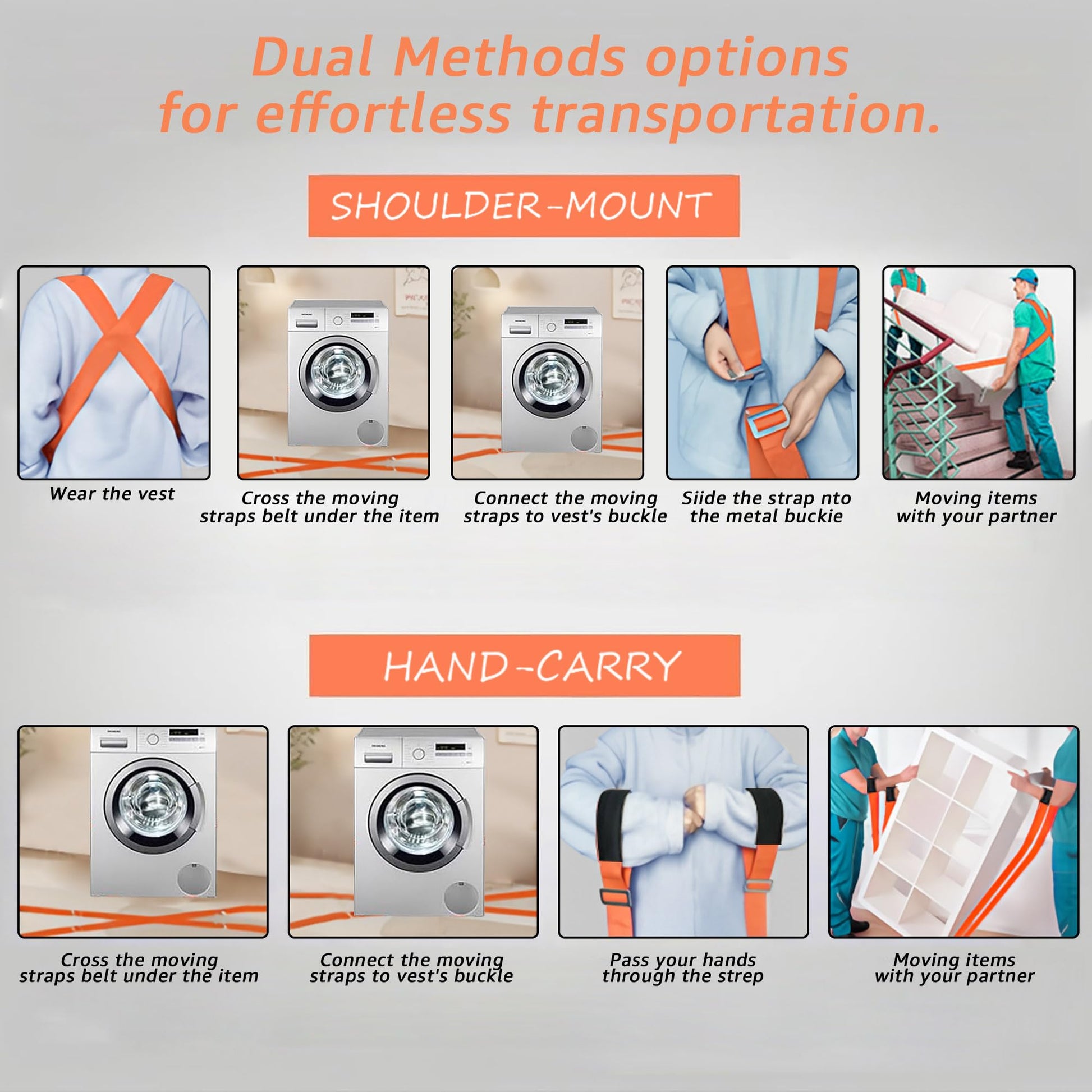 Dual Methods options for effortless transportation.

SHOULDER-MOUNT

Wear the vest

Cross the moving straps belt under the item

Connect the moving straps to vest's buckle

Siide the strap nto the metal buckie

Moving items with your partner

HAND-CARRY

Cross the moving straps belt under the item

Connect the moving straps to vest's buckle

Pass your hands through the strep

Moving items with your partner