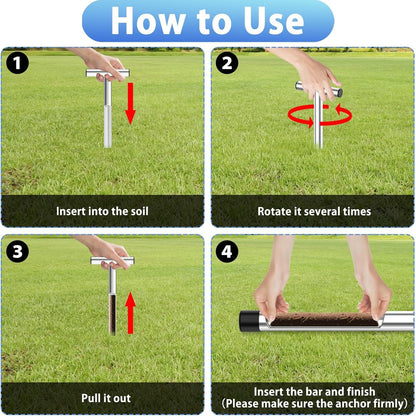 How to Use

1

Insert into the soil

2

Rotate it several times

3

Pull it out

4

Insert the bar and finish
(Please make sure the anchor firmly)