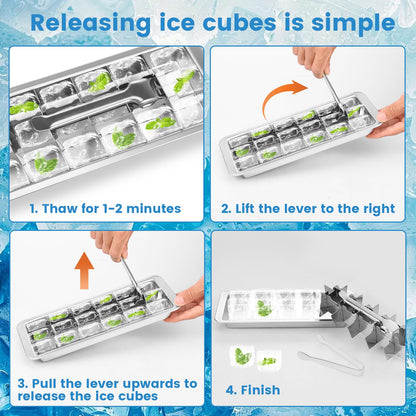 Releasing ice cubes is simple

1. Thaw for 1-2 minutes

2. Lift the lever to the right

3. Pull the lever upwards to release the ice cubes

4. Finish