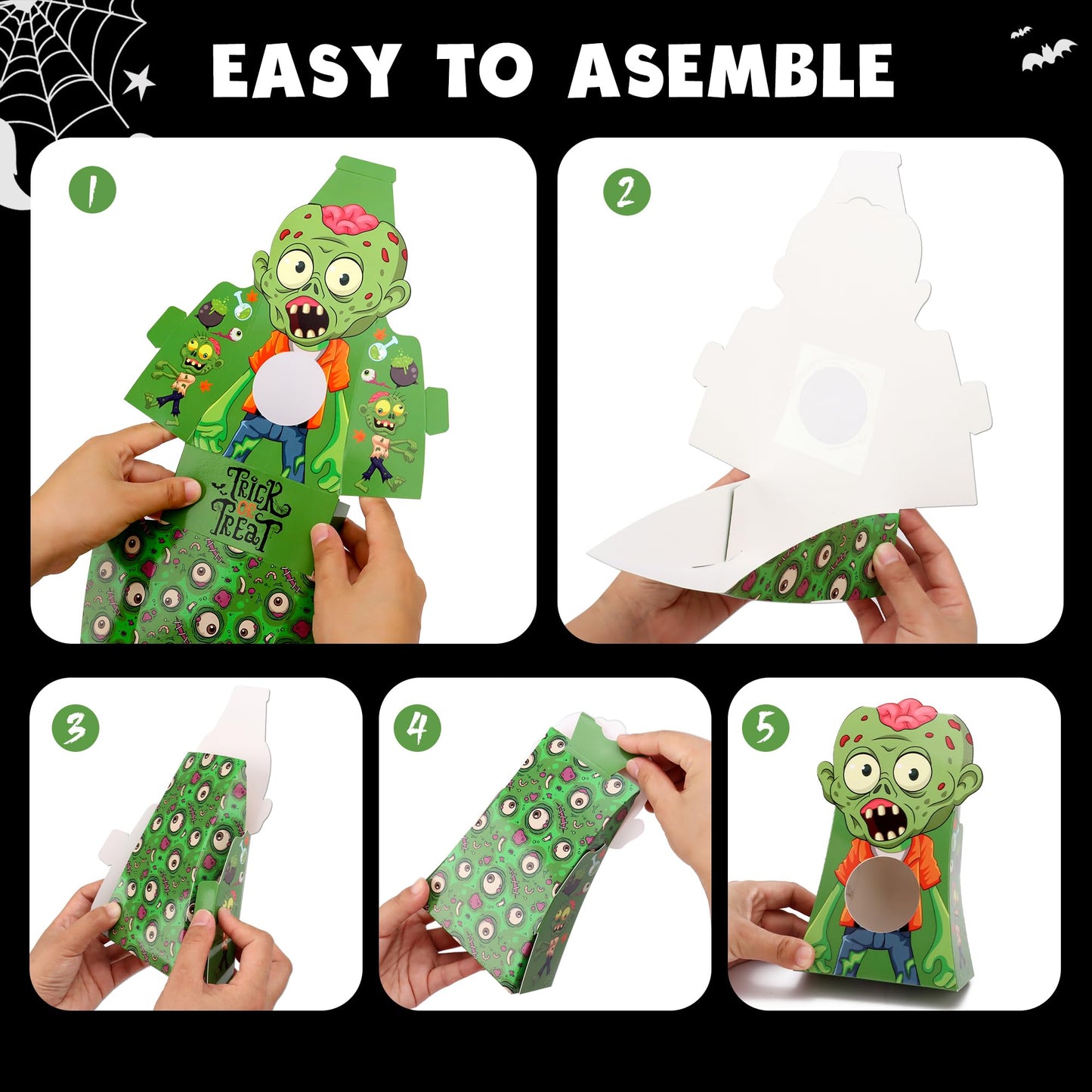 EASY TO ASEMBLE

1

TRICK OR TREAT

2

3

4

5