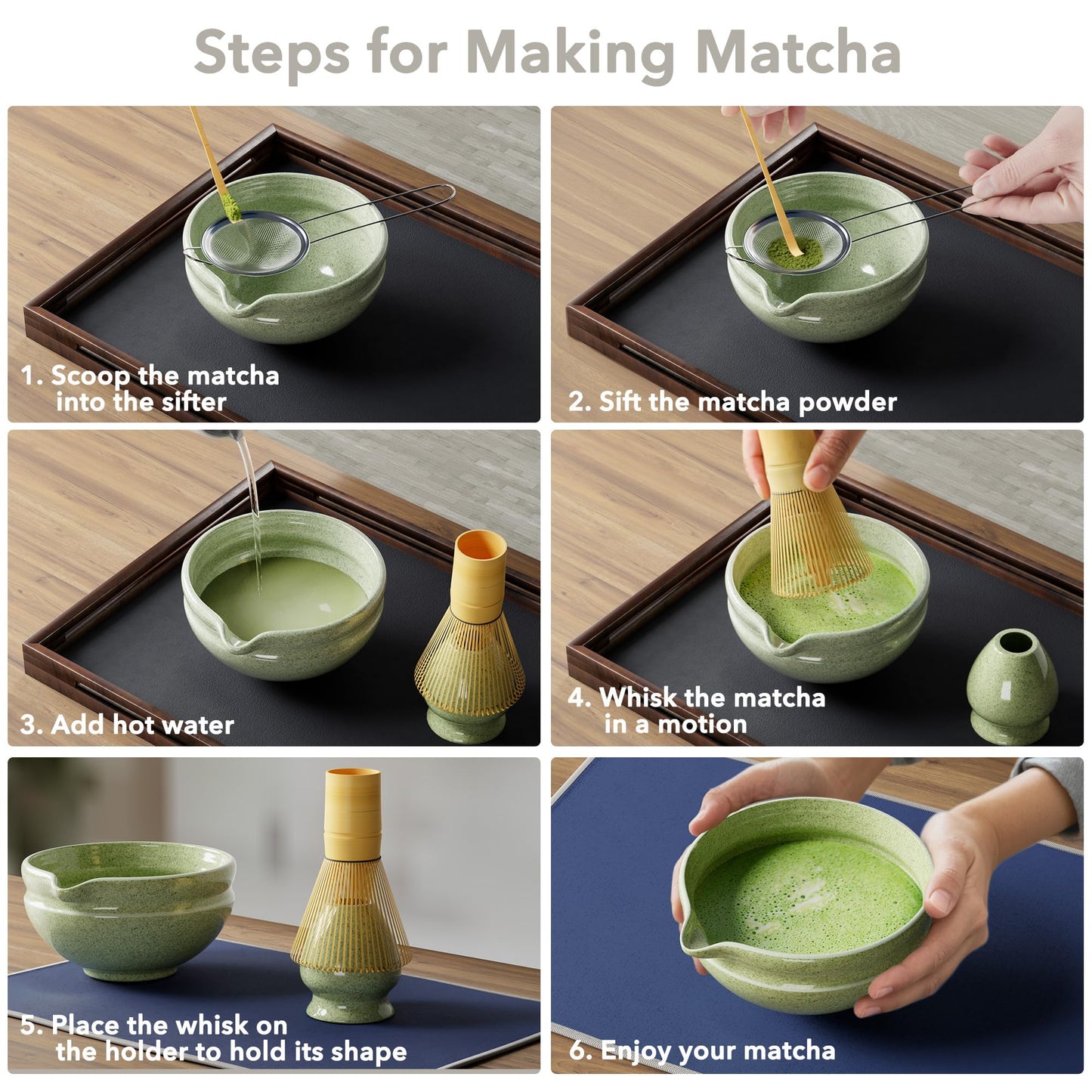 Steps for Making Matcha

1. Scoop the matcha into the sifter

2. Sift the matcha powder

3. Add hot water

4. Whisk the matcha in a motion

5. Place the whisk on the holder to hold its shape

6. Enjoy your matcha