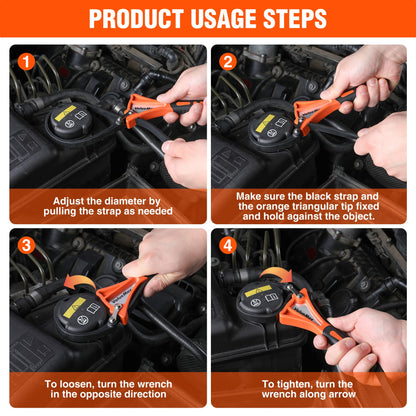 PRODUCT USAGE STEPS

1

Adjust the diameter by pulling the strap as needed

2

Make sure the black strap and the orange triangular tip fixed and hold against the object.

3

To loosen, turn the wrench in the opposite direction

4

To tighten, turn the wrench along arrow