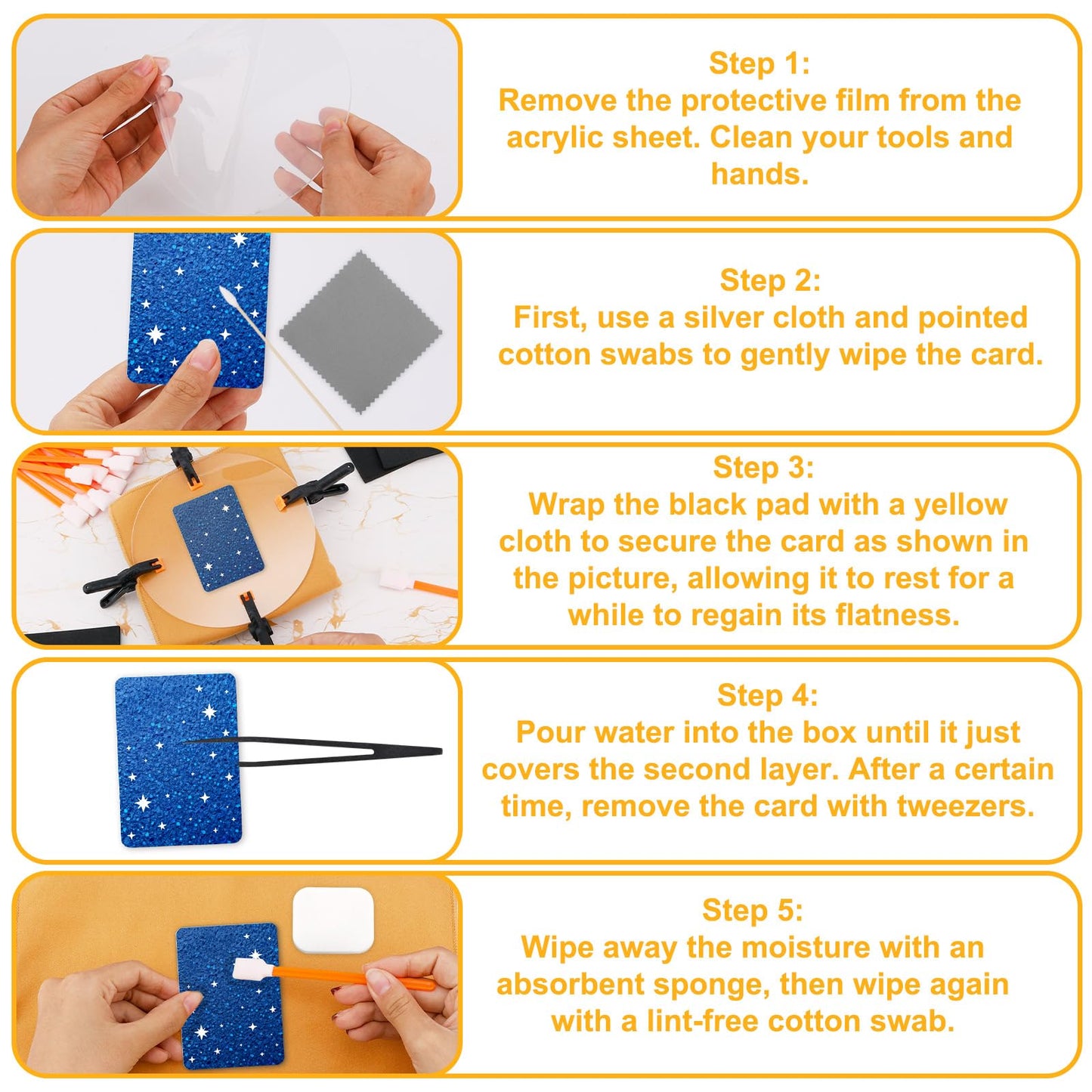 Step 1:
Remove the protective film from the acrylic sheet. Clean your tools and hands.

Step 2:
First, use a silver cloth and pointed cotton swabs to gently wipe the card.

Step 3:
Wrap the black pad with a yellow cloth to secure the card as shown in the picture, allowing it to rest for a while to regain its flatness.

Step 4:
Pour water into the box until it just covers the second layer. After a certain time, remove the card with tweezers.

Step 5:
Wipe away the moisture with an absorbent sponge, then wipe again with a lint-free cotton swab.