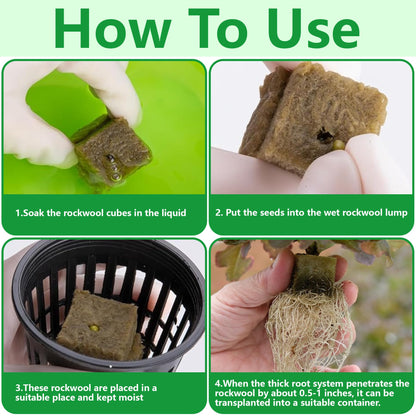 How To Use

1.Soak the rockwool cubes in the liquid

2. Put the seeds into the wet rockwool lump

3.These rockwool are placed in a suitable place and kept moist

4.When the thick root system penetrates the rockwool by about 0.5-1 inches, it can be transplanted into a suitable container.