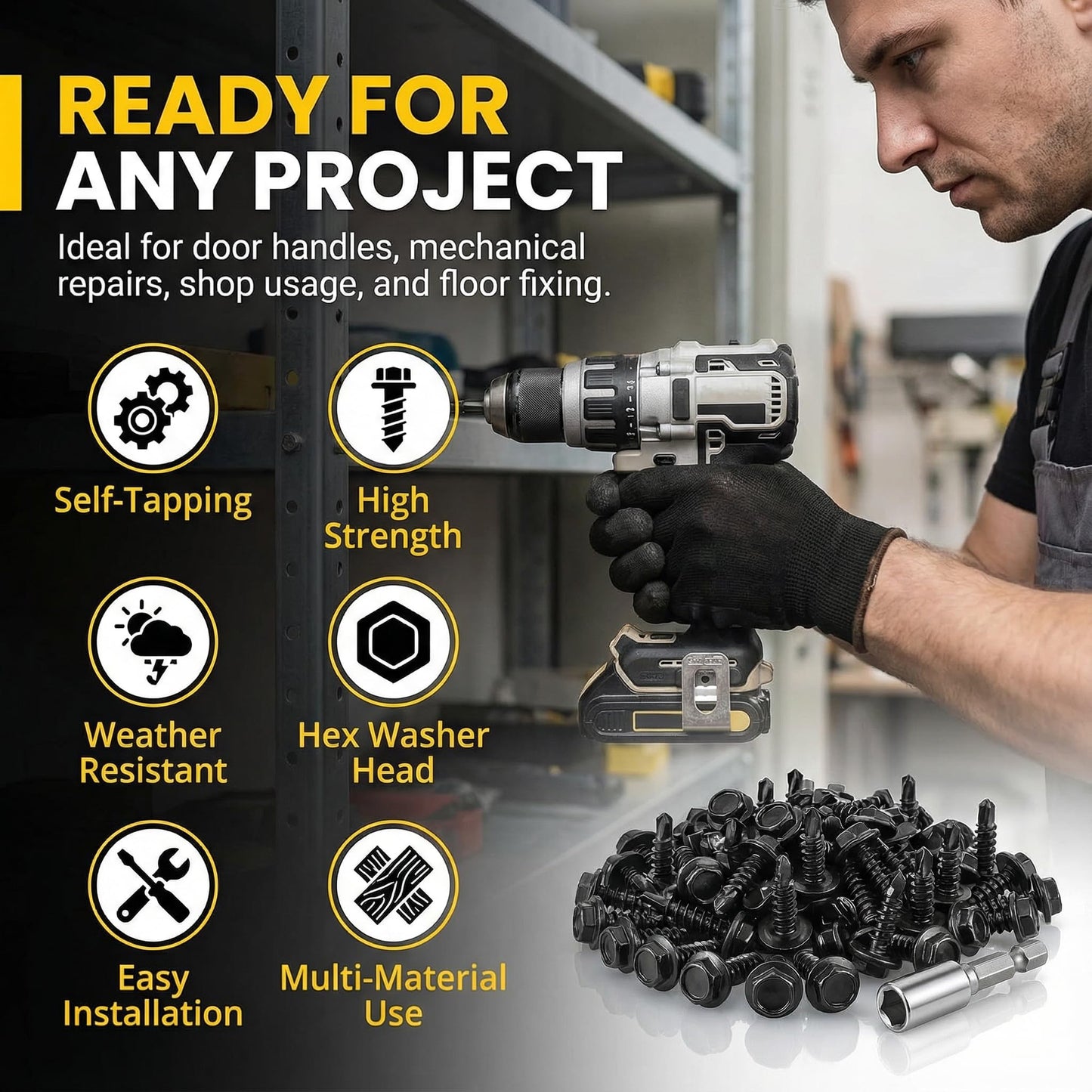 READY FOR
ANY PROJECT

Ideal for door handles, mechanical repairs, shop usage, and floor fixing.

Self-Tapping

High Strength

Weather Resistant

Hex Washer Head

Easy Installation

Multi-Material Use