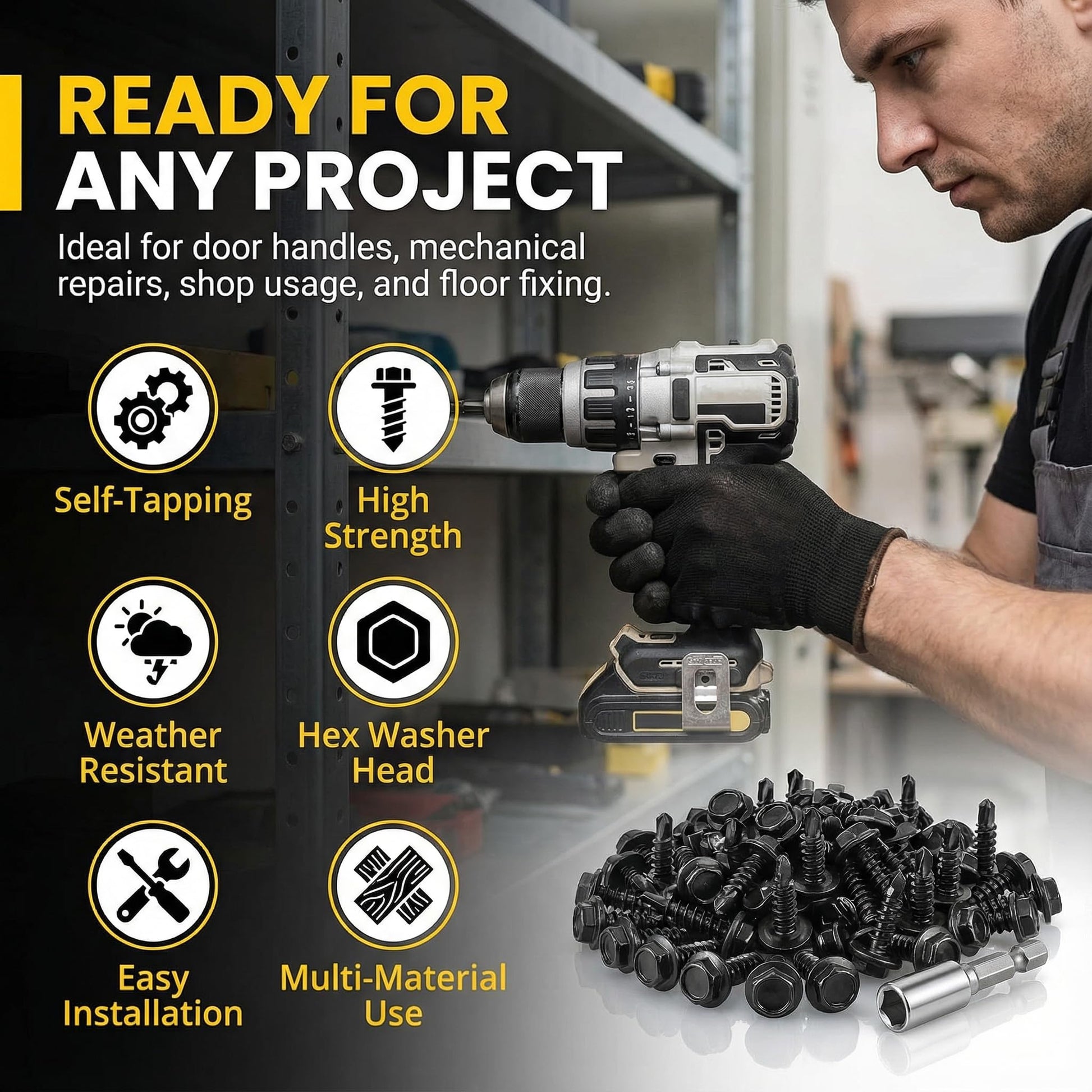 READY FOR
ANY PROJECT

Ideal for door handles, mechanical repairs, shop usage, and floor fixing.

Self-Tapping

High Strength

Weather Resistant

Hex Washer Head

Easy Installation

Multi-Material Use