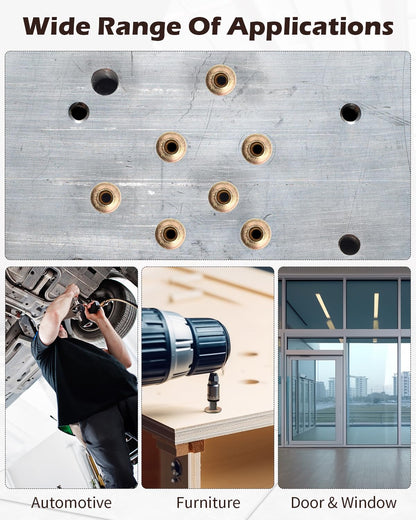 Wide Range Of Applications

Automotive

Furniture

Door & Window