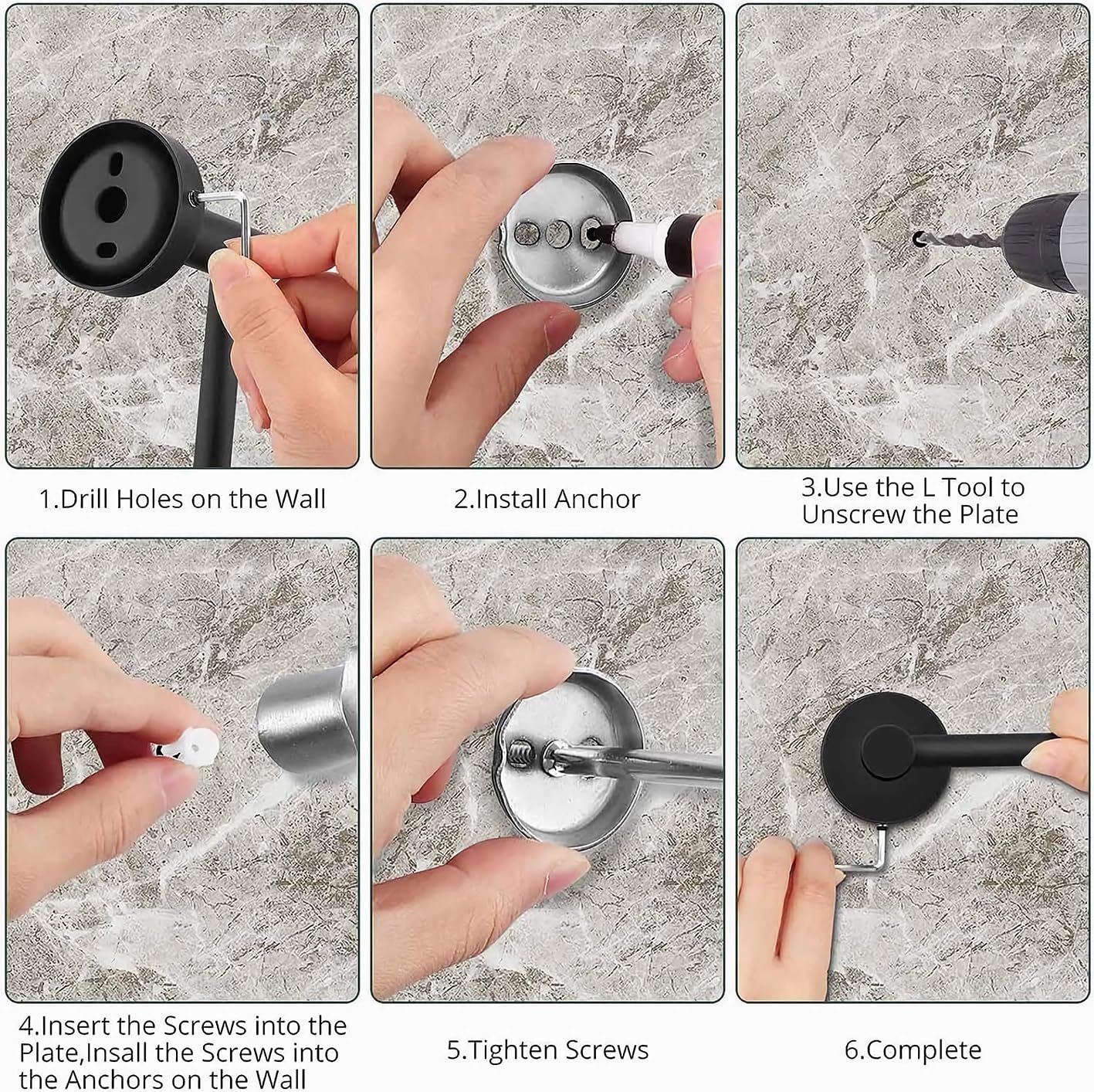 1.Drill Holes on the Wall

2.Install Anchor

3.Use the L Tool to Unscrew the Plate

4.Insert the Screws into the Plate,Insall the Screws into the Anchors on the Wall

5.Tighten Screws

6.Complete