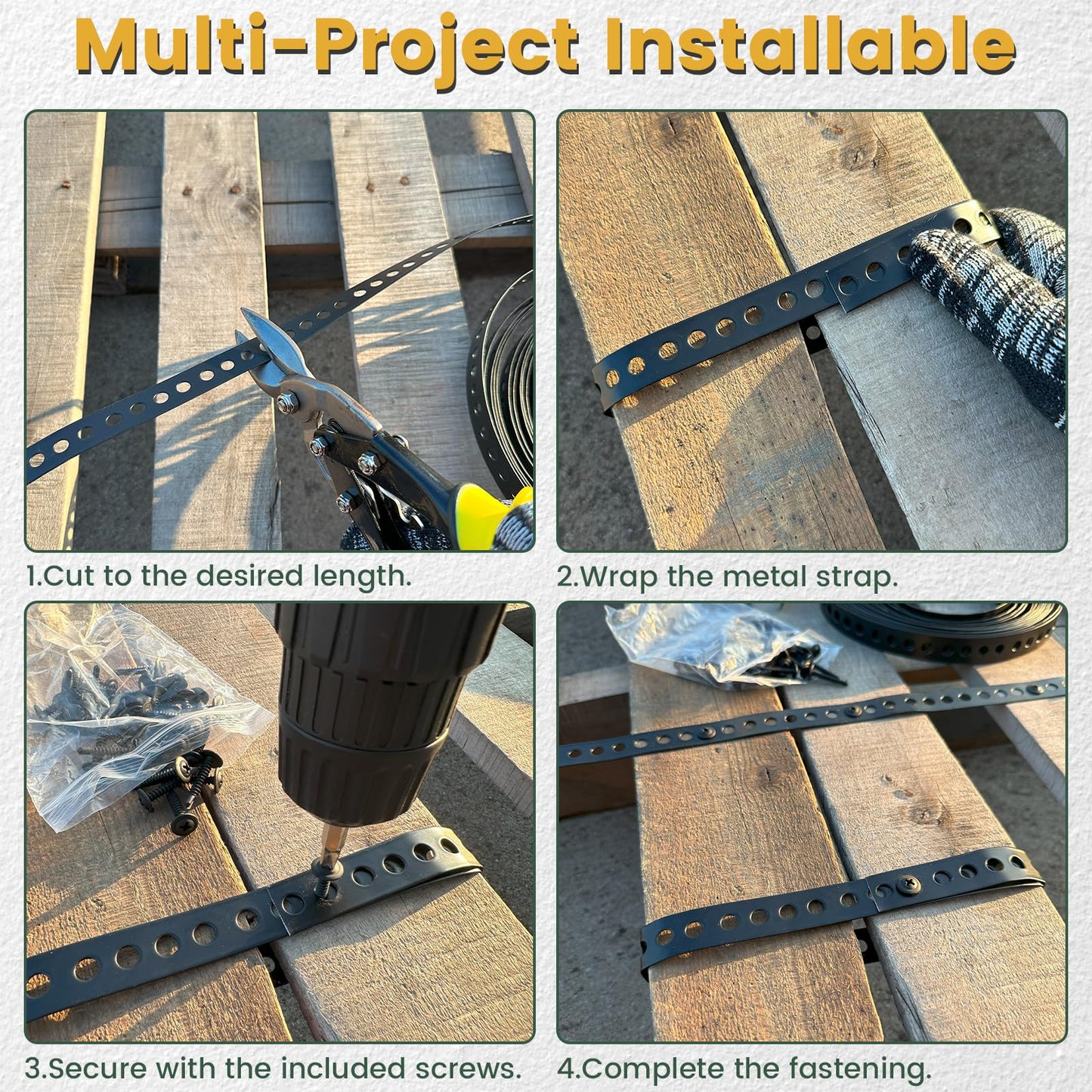 Multi-Project Installable

1.Cut to the desired length.

2.Wrap the metal strap.

3.Secure with the included screws.

4.Complete the fastening.