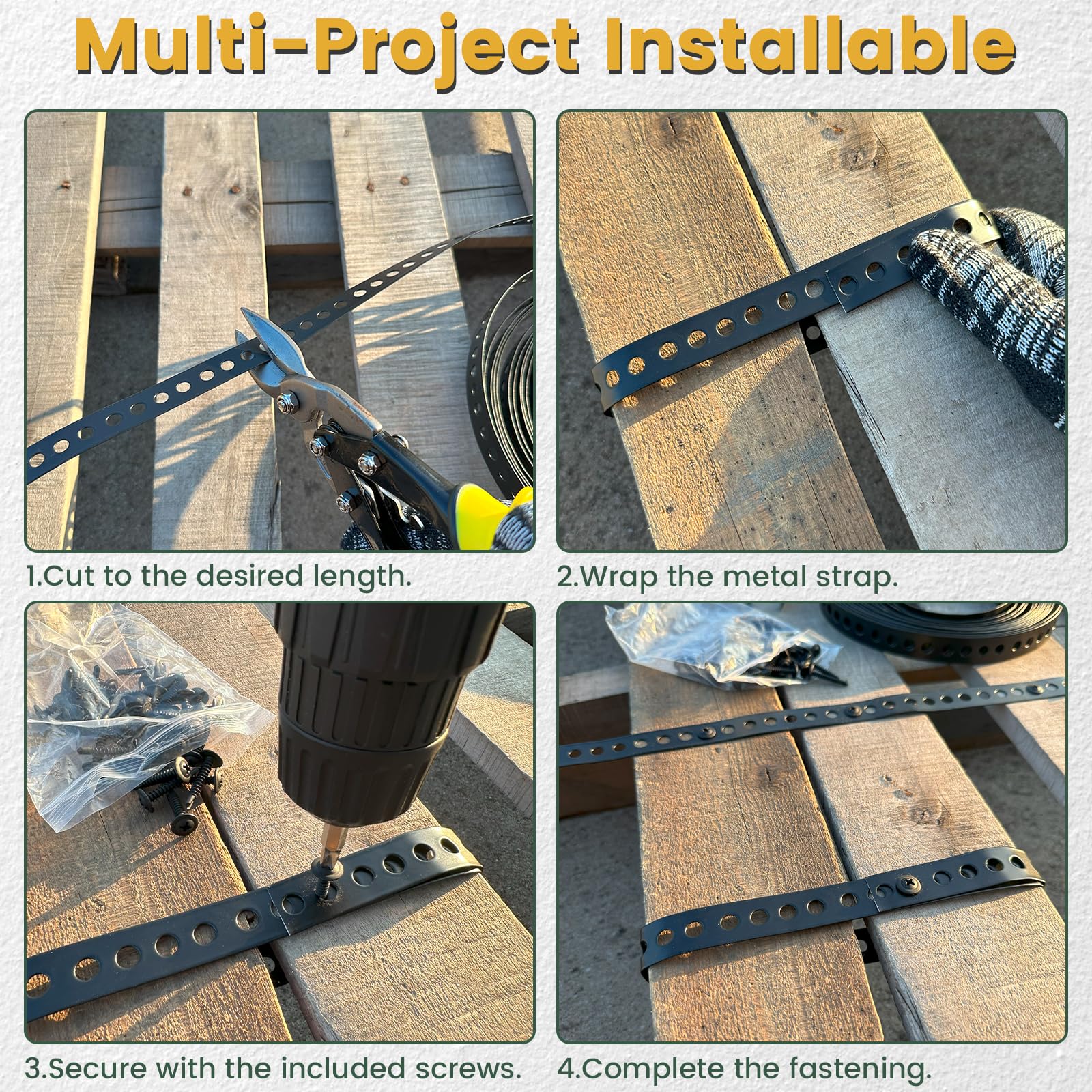 Multi-Project Installable

1.Cut to the desired length.

2.Wrap the metal strap.

3.Secure with the included screws.

4.Complete the fastening.