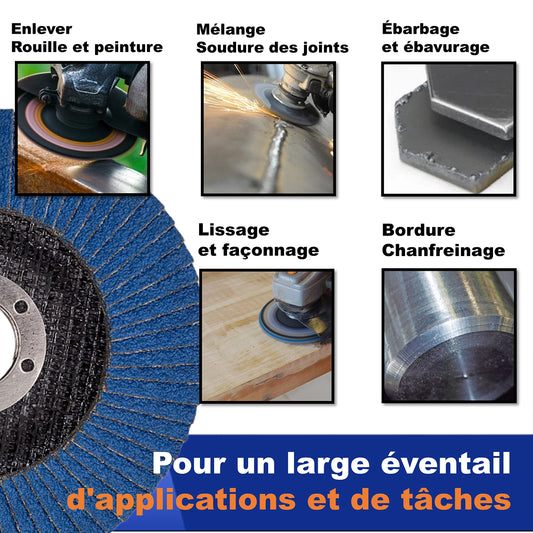 Enlever
Rouille et peinture

Mélange
Soudure des joints

Ébarbage
et ébavurage

Lissage
et façonnage

Bordure
Chanfreinage

Pour un large éventail
d'applications et de tâches