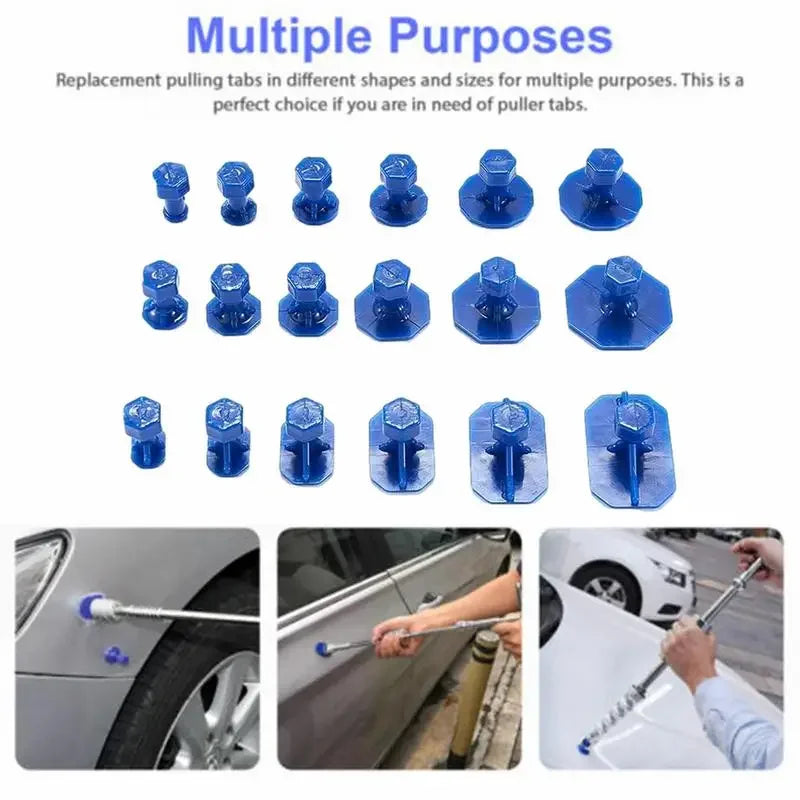 Multiple Purposes

Replacement pulling tabs in different shapes and sizes for multiple purposes. This is a perfect choice if you are in need of puller tabs.