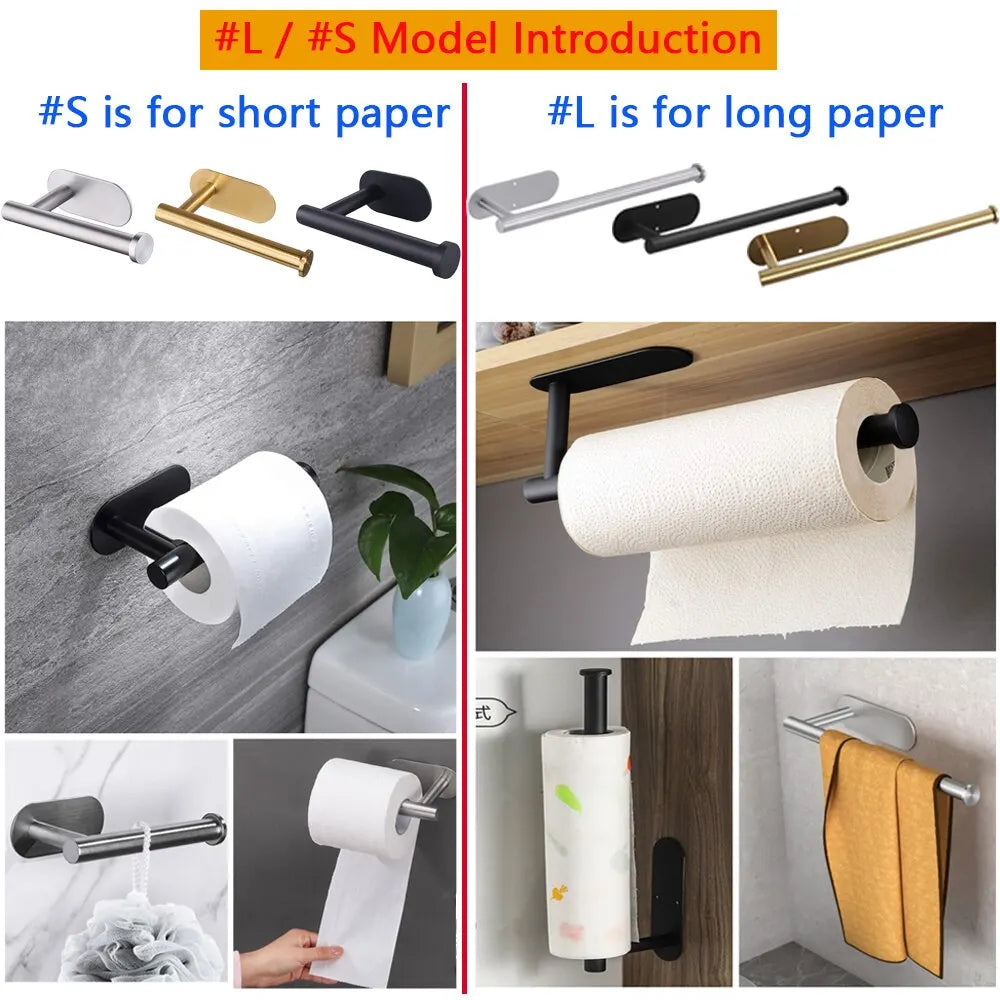 #L / #S Model Introduction

#S is for short paper

#L is for long paper

式