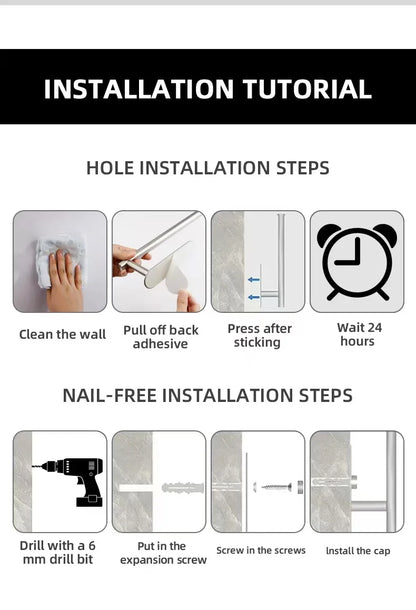 INSTALLATION TUTORIAL

HOLE INSTALLATION STEPS

Clean the wall

Pull off back adhesive

Press after sticking

Wait 24 hours

NAIL-FREE INSTALLATION STEPS

Drill with a 6 mm drill bit

Put in the expansion screw

Screw in the screws

Install the cap