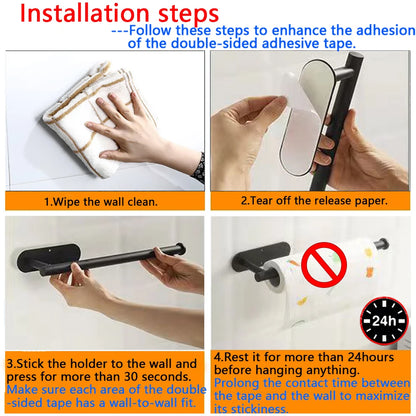 Installation steps

---Follow these steps to enhance the adhesion of the double-sided adhesive tape.

1.Wipe the wall clean.

2.Tear off the release paper.

3.Stick the holder to the wall and press for more than 30 seconds.
Make sure each area of the double -sided tape has a wall-to-wall fit.

24h

4.Rest it for more than 24hours before hanging anything.
Prolong the contact time between the tape and the wall to maximize its stickiness.