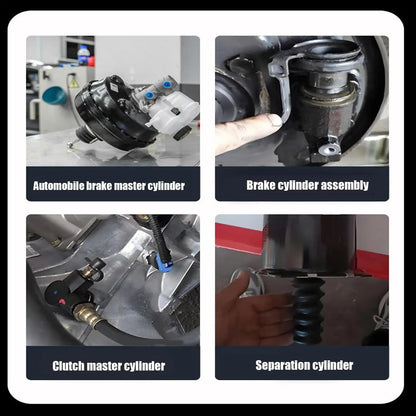 Automobile brake master cylinder

Brake cylinder assembly

Clutch master cylinder

Separation cylinder